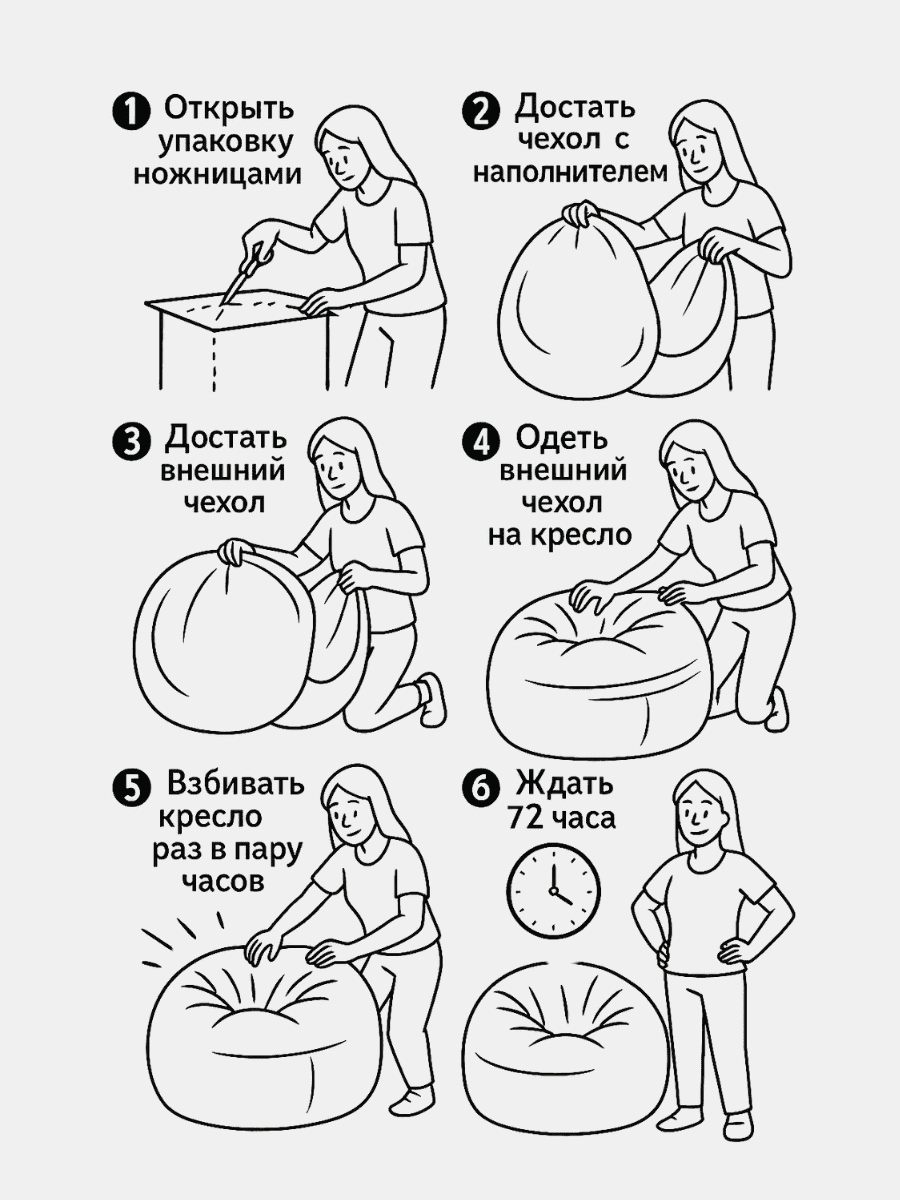 1 Открыть упаковку ножницами

2 Достать чехол с наполнителем

3 Достать внешний чехол

4 Одеть внешний чехол на кресло

5 Взбивать кресло раз в пару часов

6 Ждать 72 часа